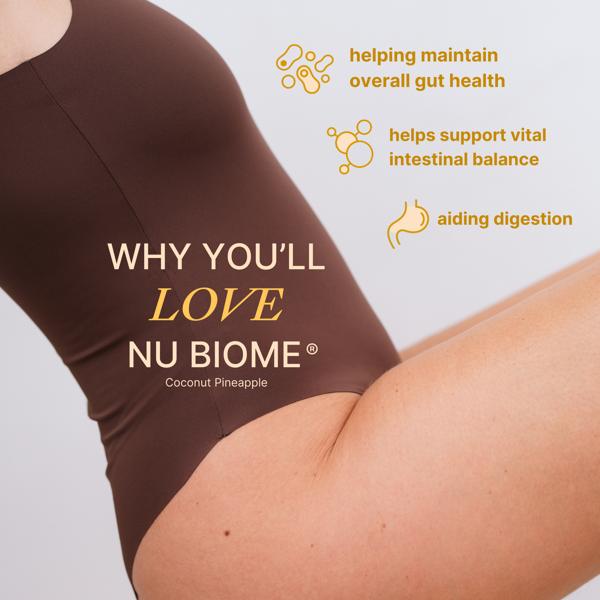 helping maintain overall gut health

helps support vital intestinal balance

aiding digestion

WHY YOU'LL
LOVE
NU BIOME®
Coconut Pineapple